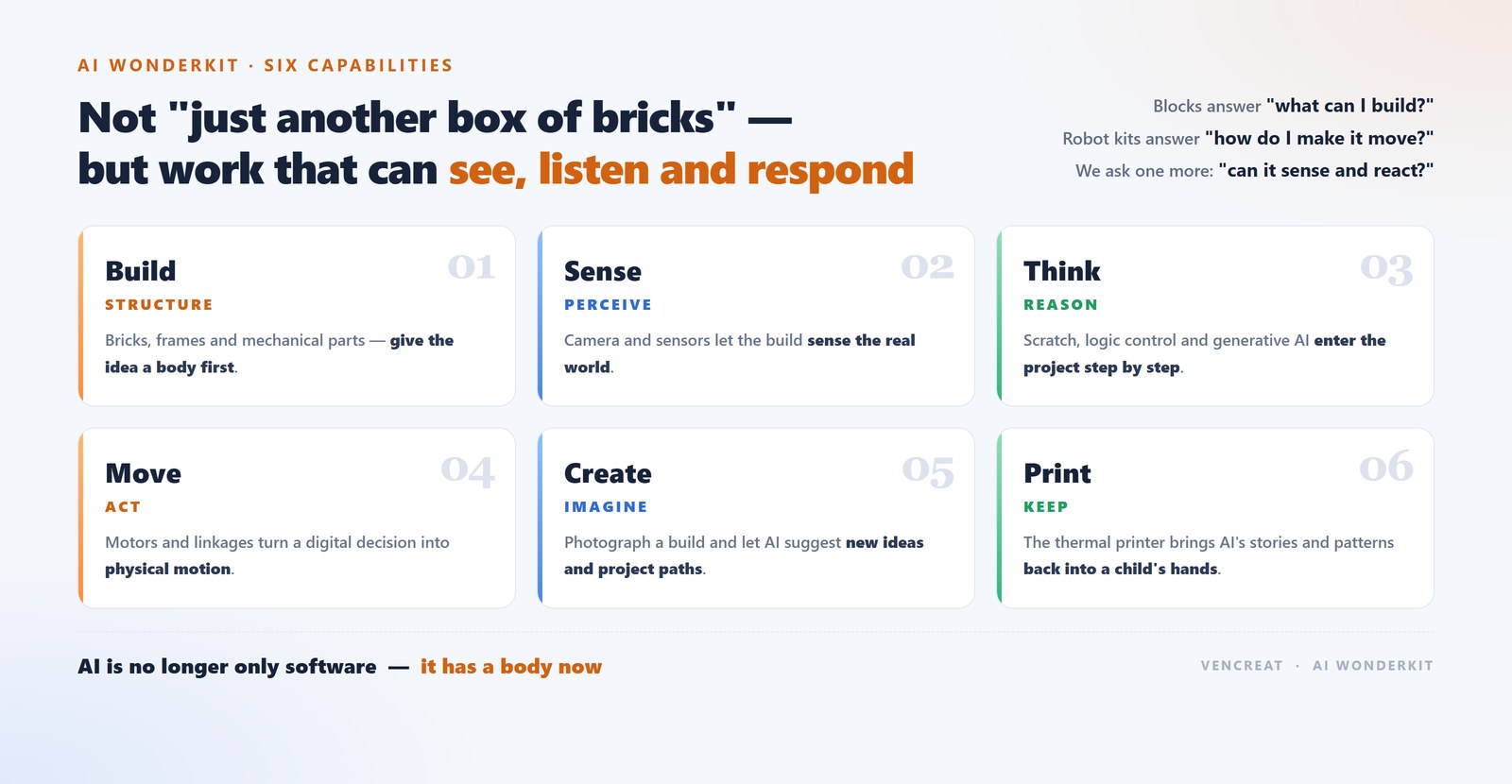 AI WONDERKIT · SIX CAPABILITIES

Not "just another box of bricks" — but work that can see, listen and respond

Blocks answer "what can I build?"
Robot kits answer "how do I make it move?"
We ask one more: "can it sense and react?"

Build
01
STRUCTURE
Bricks, frames and mechanical parts — give the idea a body first.

Sense
02
PERCEIVE
Camera and sensors let the build sense the real world.

Think
03
REASON
Scratch, logic control and generative AI enter the project step by step.

Move
04
ACT
Motors and linkages turn a digital decision into physical motion.

Create
05
IMAGINE
Photograph a build and let AI suggest new ideas and project paths.

Print
06
KEEP
The thermal printer brings AI's stories and patterns back into a child's hands.

AI is no longer only software — it has a body now

VENCREAT · AI WONDERKIT